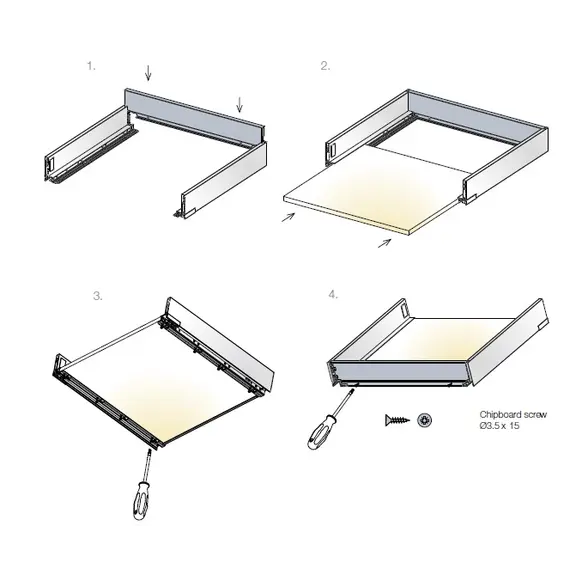 1.

2.

3.

4.

Chipboard screw
Ø3.5 x 15