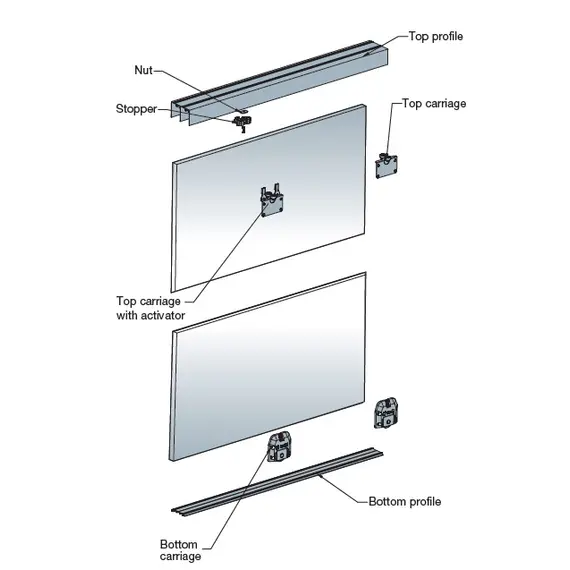 Top profile

Nut

Stopper

Top carriage

Top carriage
with activator

Bottom profile

Bottom
carriage