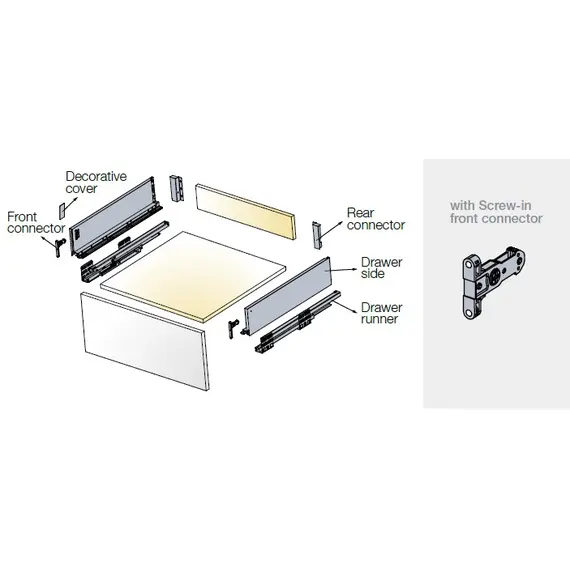 Decorative cover

Front connector

Rear connector

Drawer side

Drawer runner

with Screw-in front connector