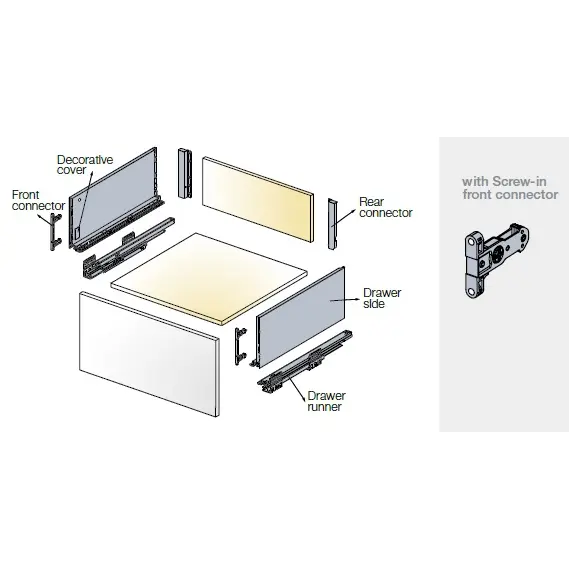 Decorative cover

Front connector

Rear connector

Drawer side

Drawer runner

with Screw-in front connector