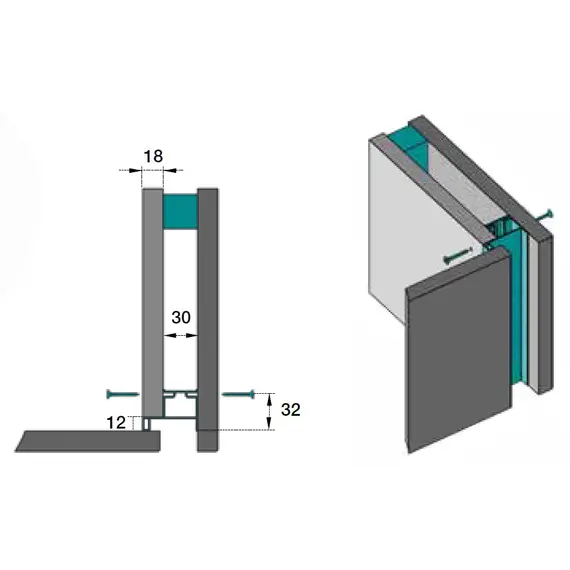 18
30
32
12