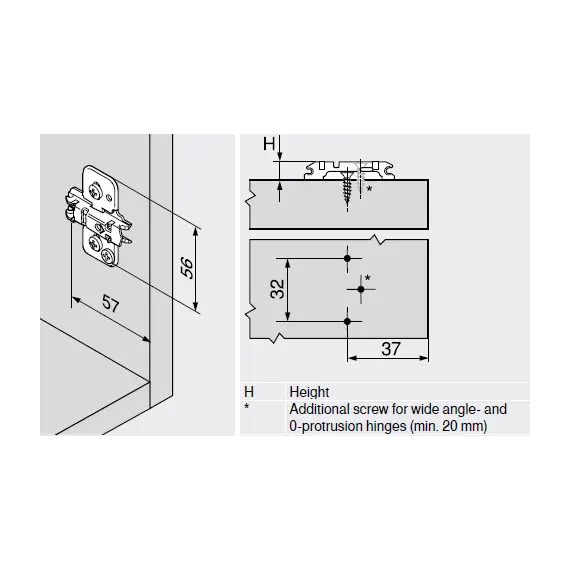 56

57

H

*

32

*

37

| H | Height |
|---|---|
| * | Additional screw for wide angle- and 0-protrusion hinges (min. 20 mm) |