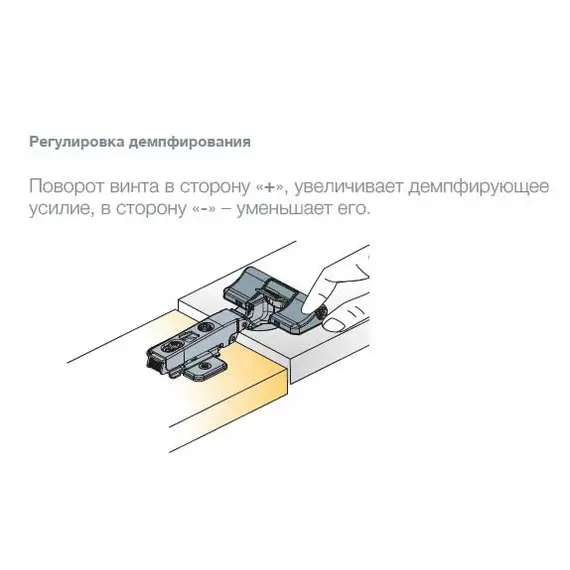 Регулировка демпфирования

Поворот винта в сторону «+», увеличивает демпфирующее усилие, в сторону «-» – уменьшает его.