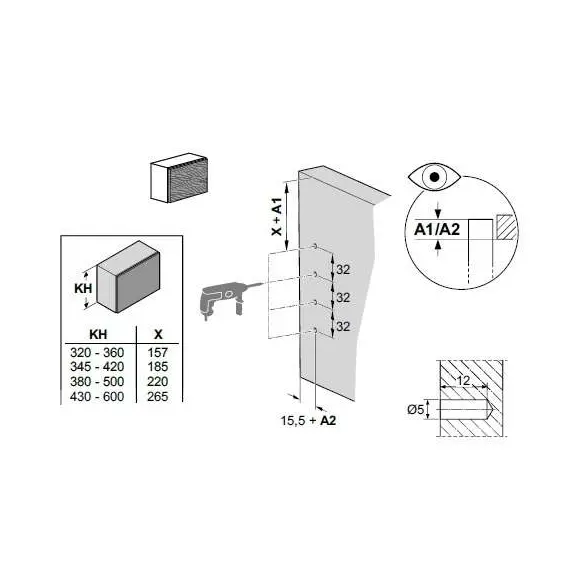 KH

| KH | X |
|---|---|
| 320 - 360 | 157 |
| 345 - 420 | 185 |
| 380 - 500 | 220 |
| 430 - 600 | 265 |

X + A1

32

32

32

15,5 + A2

A1/A2

12

Ø5