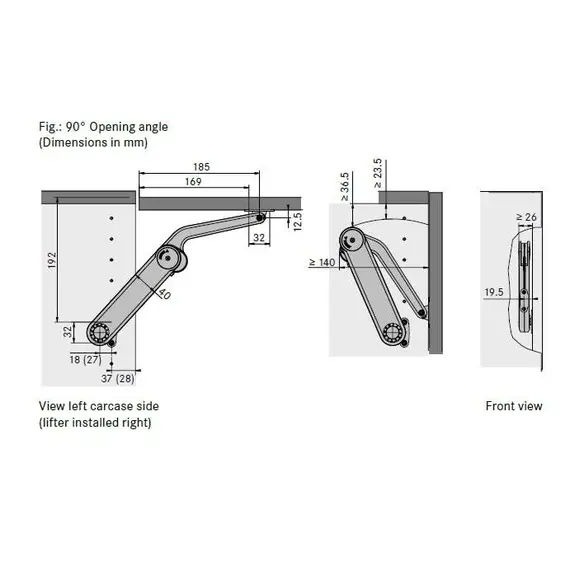 Fig.: 90° Opening angle
(Dimensions in mm)

185
169
12.5
32
192
40
32
18 (27)
37 (28)

≥ 36.5
≥ 23.5
≥ 140

≥ 26
19.5

View left carcase side
(lifter installed right)

Front view