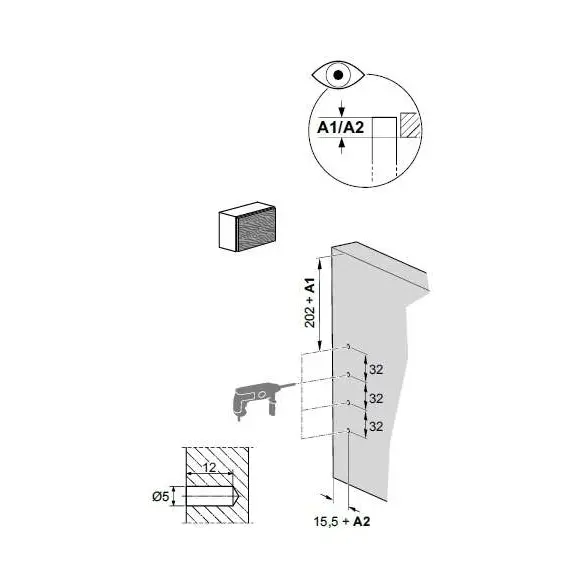 A1/A2

202 + A1

32

32

32

12

Ø5

15,5 + A2