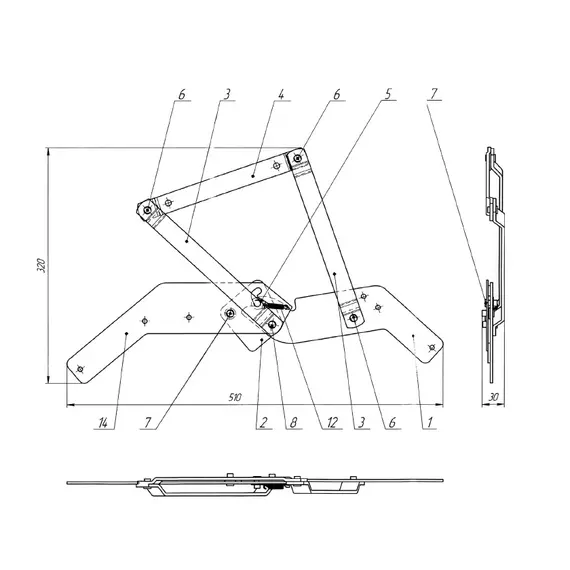 6
3
4
6
5
7
320
510
30
14
7
2
8
12
3
6
1