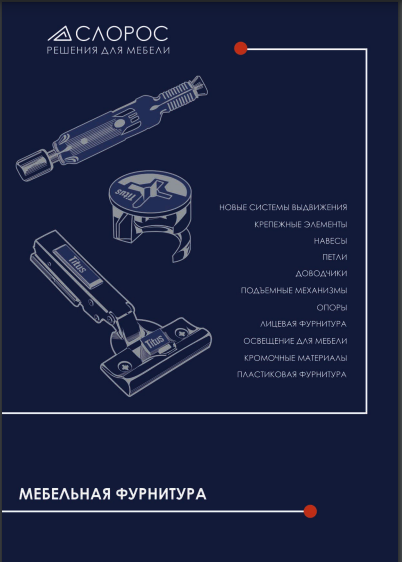 СЛОРОС
РЕШЕНИЯ ДЛЯ МЕБЕЛИ

titus

Titus

Titus

НОВЫЕ СИСТЕМЫ ВЫДВИЖЕНИЯ
КРЕПЕЖНЫЕ ЭЛЕМЕНТЫ
НАВЕСЫ
ПЕТЛИ
ДОВОДЧИКИ
ПОДЪЕМНЫЕ МЕХАНИЗМЫ
ОПОРЫ
ЛИЦЕВАЯ ФУРНИТУРА
ОСВЕЩЕНИЕ ДЛЯ МЕБЕЛИ
КРОМОЧНЫЕ МАТЕРИАЛЫ
ПЛАСТИКОВАЯ ФУРНИТУРА

МЕБЕЛЬНАЯ ФУРНИТУРА